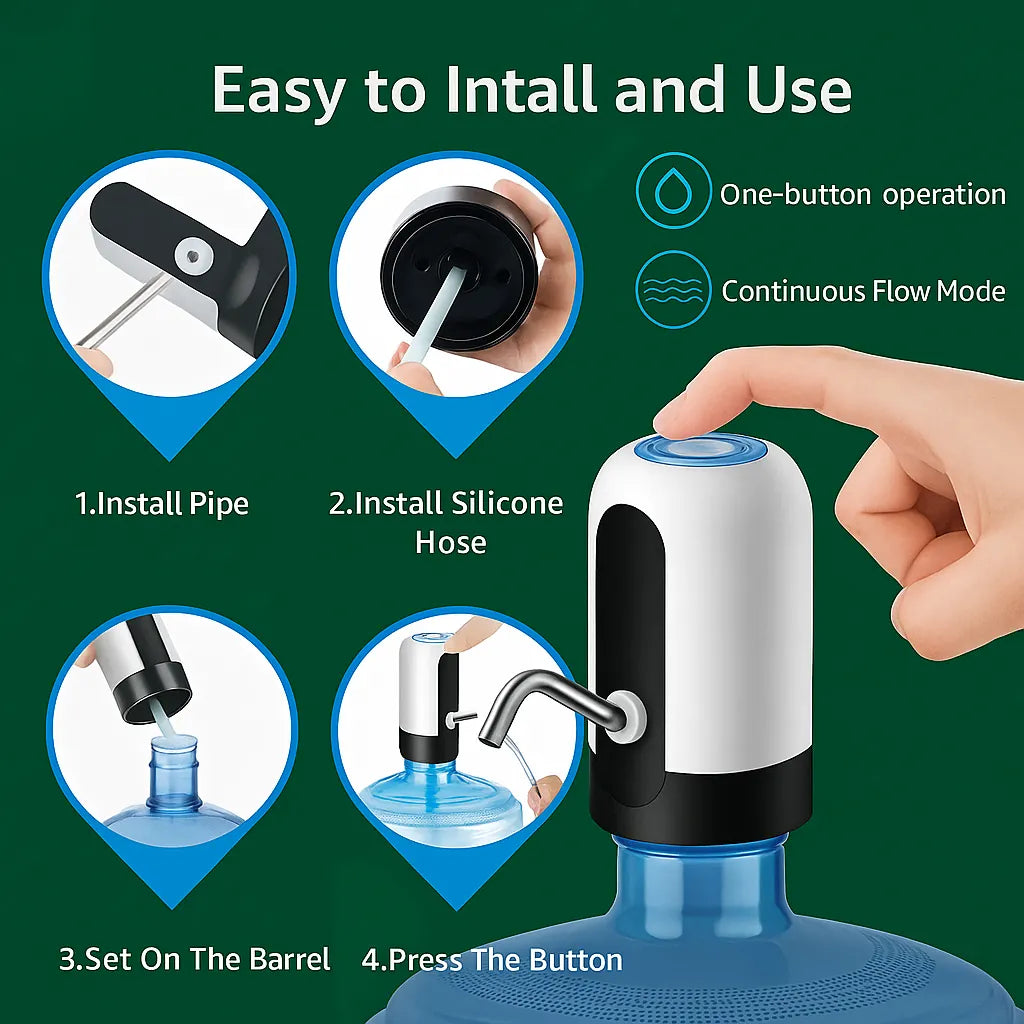 Easy to Intall and Use

One-button operation

Continuous Flow Mode

1.Install Pipe

2.Install Silicone Hose

3.Set On The Barrel

4.Press The Button